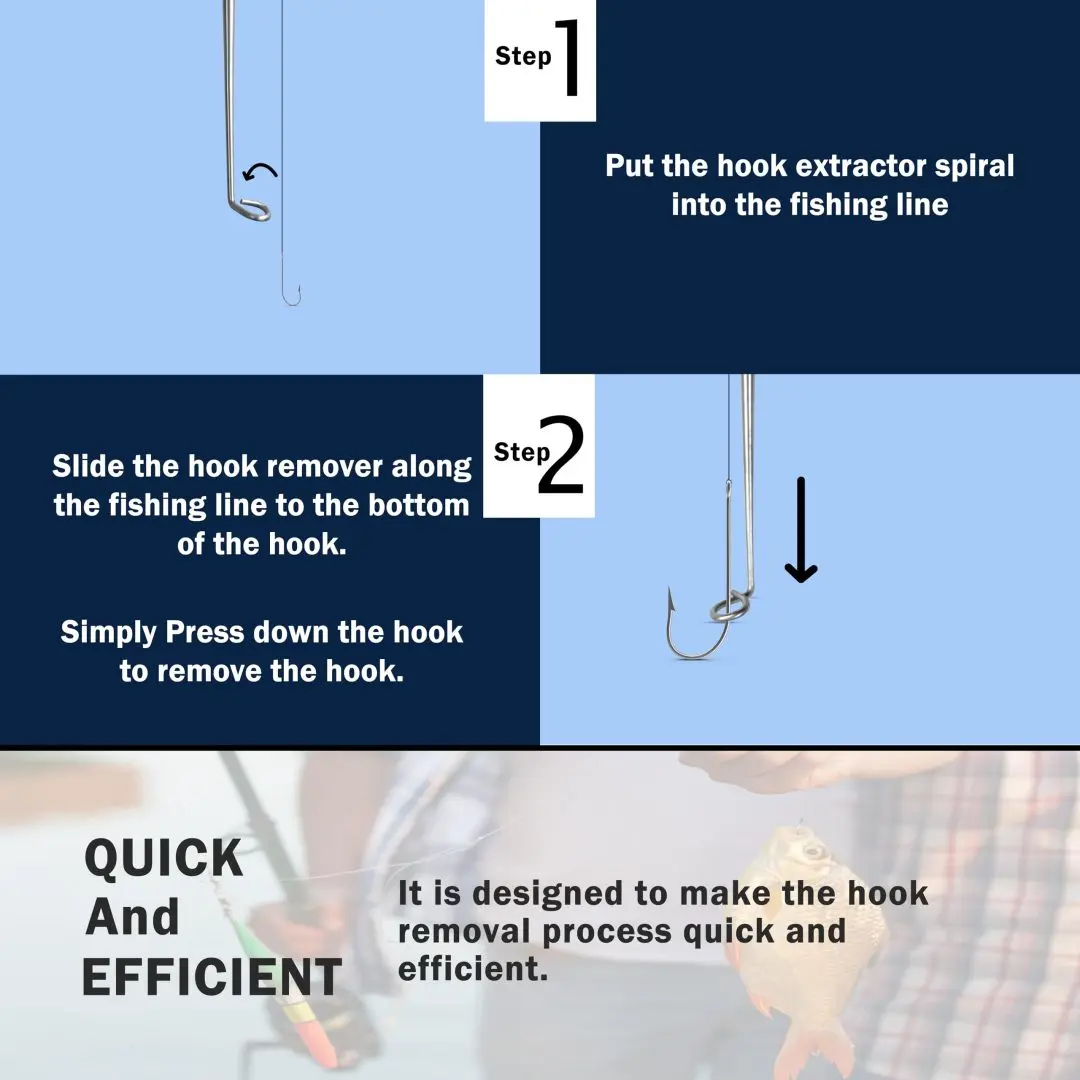 Step 1

Put the hook extractor spiral into the fishing line

Step 2

Slide the hook remover along the fishing line to the bottom of the hook.

Simply Press down the hook to remove the hook.

QUICK And EFFICIENT

It is designed to make the hook removal process quick and efficient.