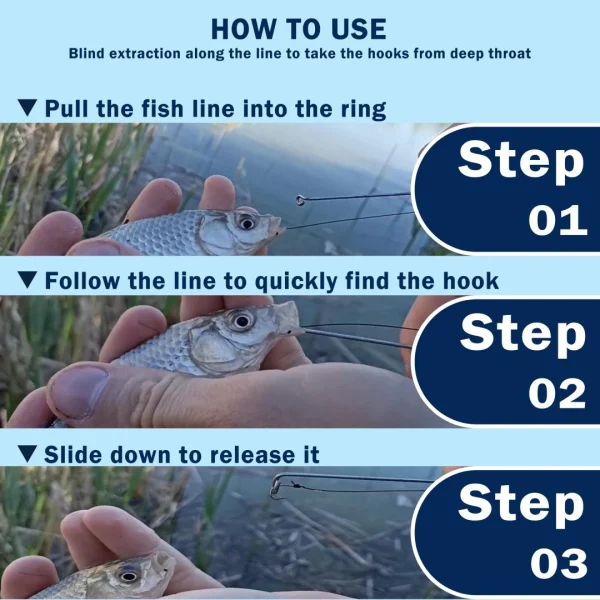 HOW TO USE
Blind extraction along the line to take the hooks from deep throat

▼ Pull the fish line into the ring

Step 01

▼ Follow the line to quickly find the hook

Step 02

▼ Slide down to release it

Step 03